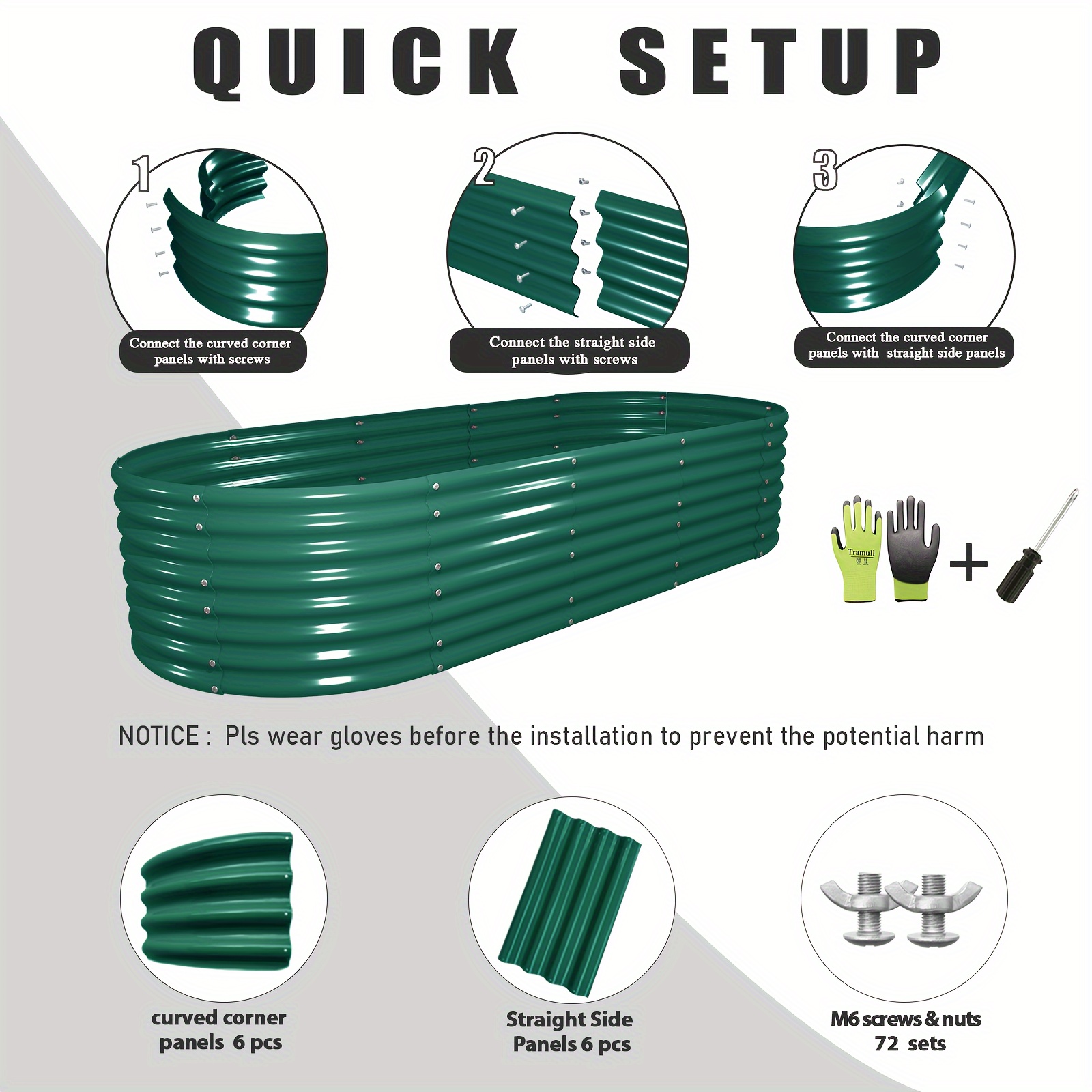 QUICK SETUP

1
Connect the curved corner panels with screws

2
Connect the straight side panels with screws

3
Connect the curved corner panels with straight side panels

Tramull

+

NOTICE : Pls wear gloves before the installation to prevent the potential harm

curved corner panels 6 pcs

Straight Side Panels 6 pcs

M6 screws & nuts 72 sets